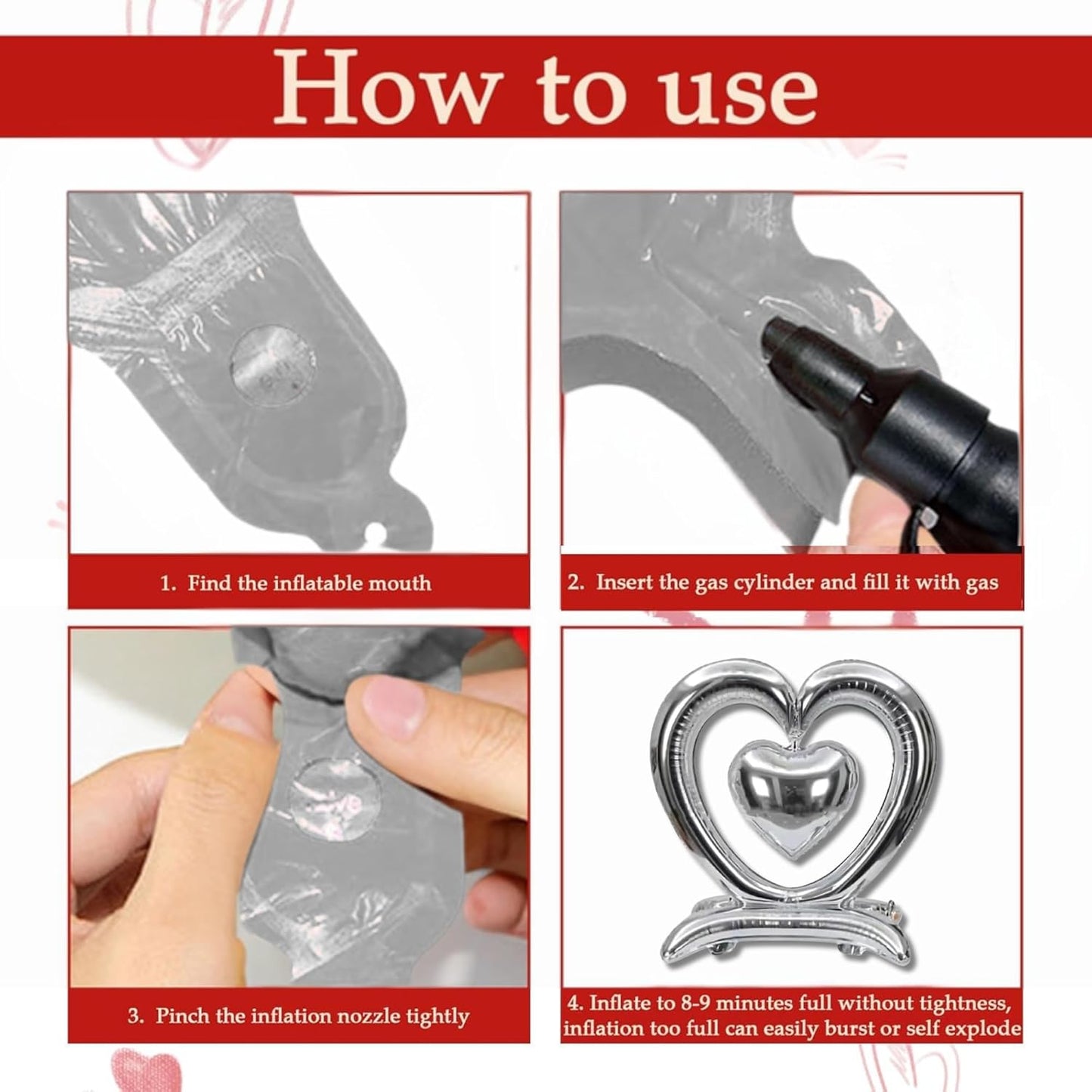 How to use

1. Find the inflatable mouth

2. Insert the gas cylinder and fill it with gas

3. Pinch the inflation nozzle tightly

4. Inflate to 8-9 minutes full without tightness, inflation too full can easily burst or self explode