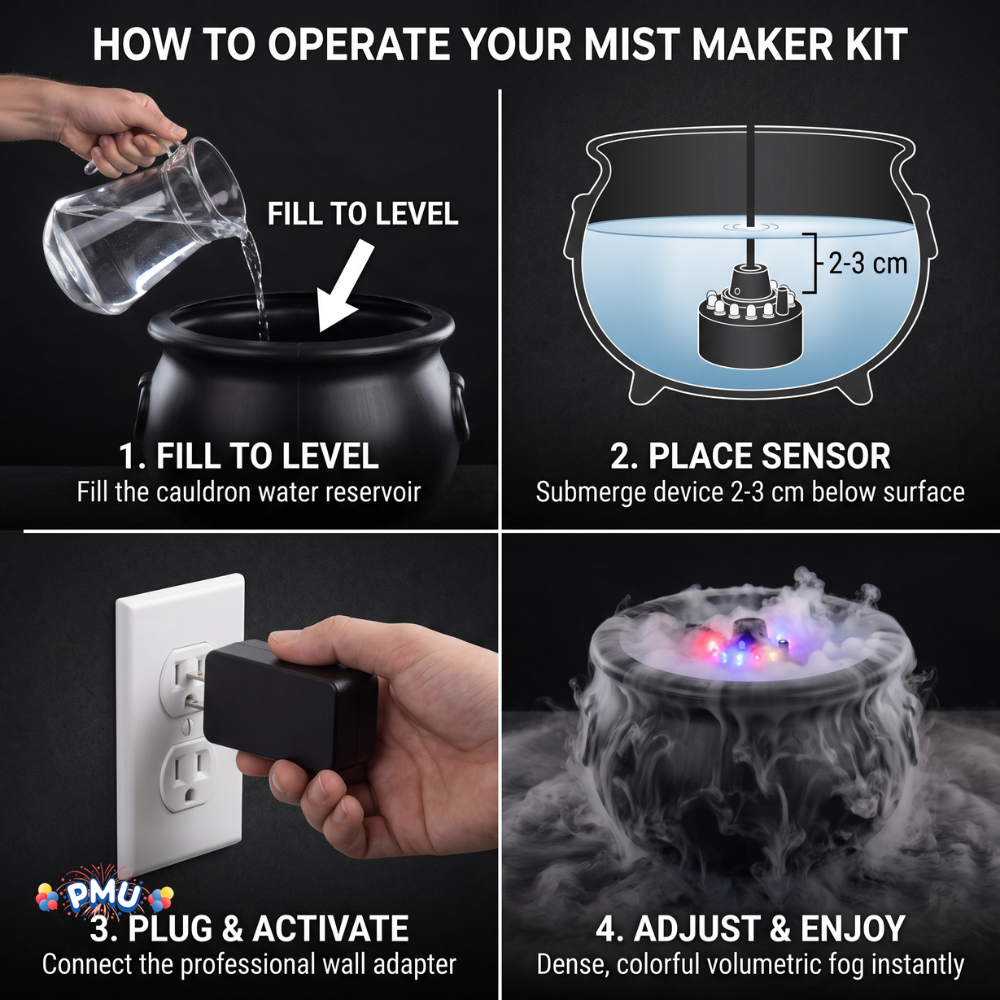 HOW TO OPERATE YOUR MIST MAKER KIT

FILL TO LEVEL

1. FILL TO LEVEL
Fill the cauldron water reservoir

2-3 cm

2. PLACE SENSOR
Submerge device 2-3 cm below surface

PMU

3. PLUG & ACTIVATE
Connect the professional wall adapter

4. ADJUST & ENJOY
Dense, colorful volumetric fog instantly