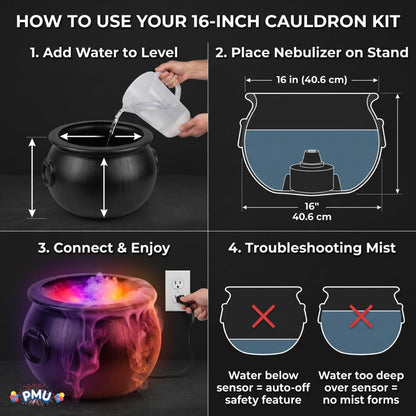 HOW TO USE YOUR 16-INCH CAULDRON KIT

1. Add Water to Level

2. Place Nebulizer on Stand

16 in (40.6 cm)

16"
40.6 cm

3. Connect & Enjoy

PMU

4. Troubleshooting Mist

Water below sensor = auto-off safety feature

Water too deep over sensor = no mist forms