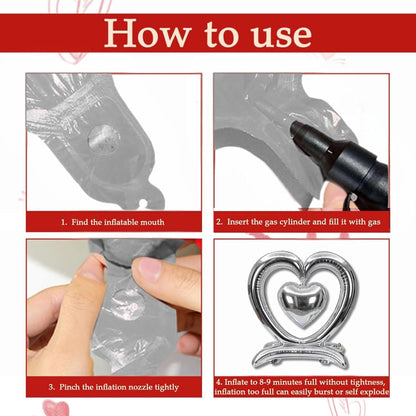 How to use

1. Find the inflatable mouth

2. Insert the gas cylinder and fill it with gas

3. Pinch the inflation nozzle tightly

4. Inflate to 8-9 minutes full without tightness, inflation too full can easily burst or self explode