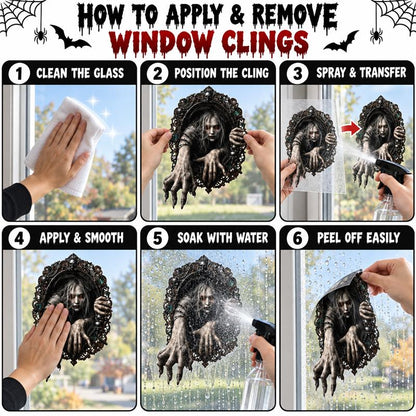 HOW TO APPLY & REMOVE
WINDOW CLINGS

1 CLEAN THE GLASS

2 POSITION THE CLING

3 SPRAY & TRANSFER

4 APPLY & SMOOTH

5 SOAK WITH WATER

6 PEEL OFF EASILY